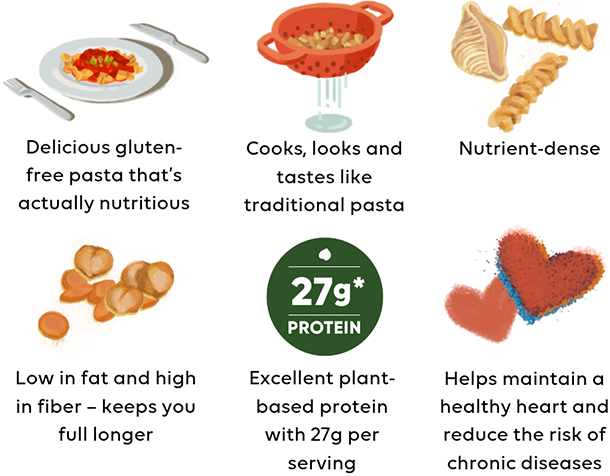 Delicious gluten-free pasta that's actually nutritious

Cooks, looks and tastes like traditional pasta

Nutrient-dense

Low in fat and high in fiber – keeps you full longer

27g*
PROTEIN

Excellent plant-based protein with 27g per serving

Helps maintain a healthy heart and reduce the risk of chronic diseases